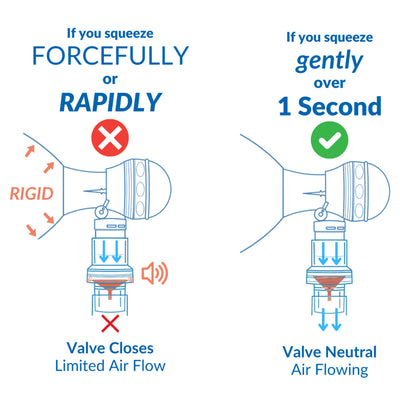 If you squeeze
FORCEFULLY
or
RAPIDLY

RIGID

Valve Closes
Limited Air Flow

If you squeeze
gently
over
1 Second

Valve Neutral
Air Flowing